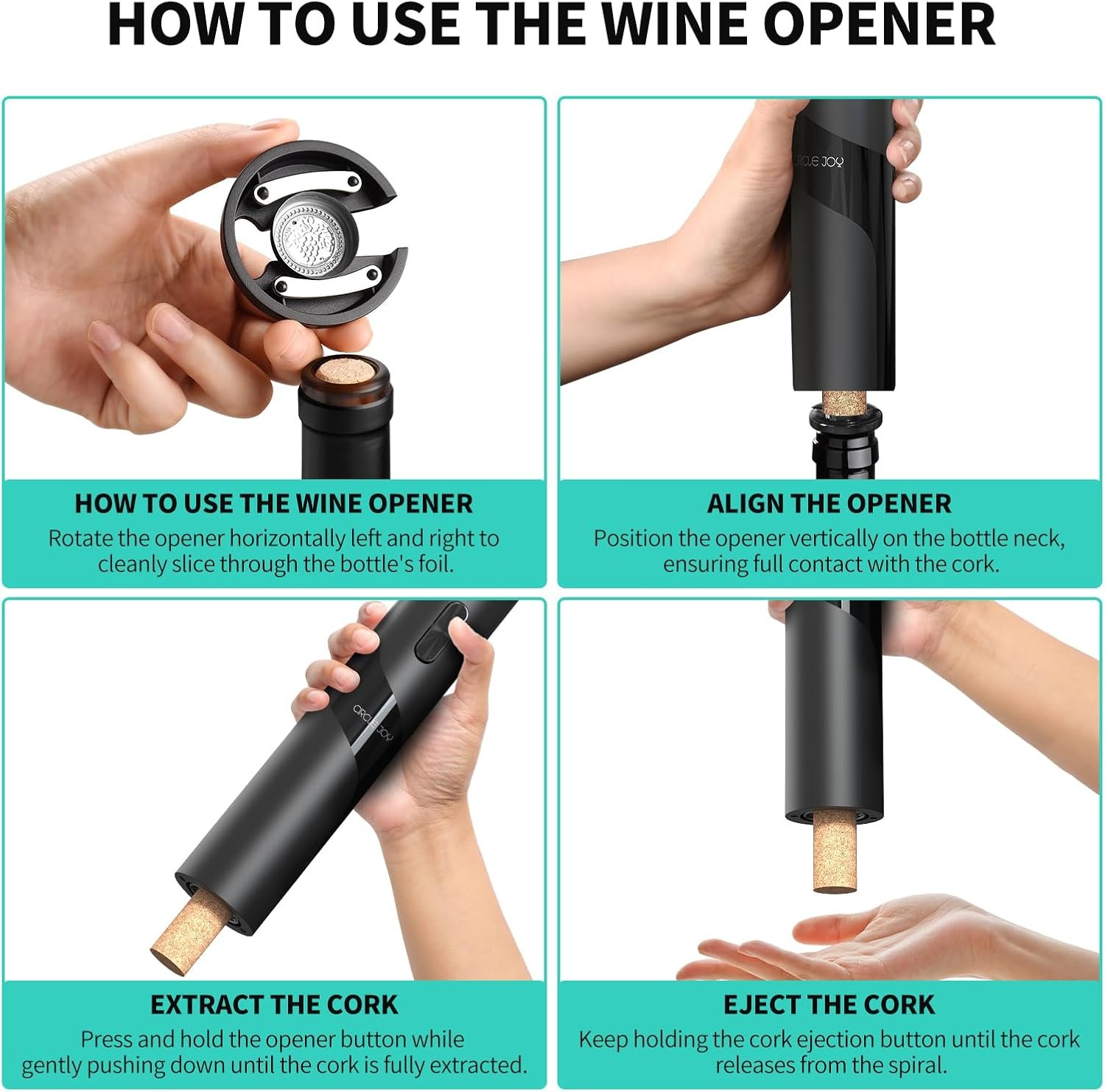 HOW TO USE THE WINE OPENER

CIRCLE JOY

HOW TO USE THE WINE OPENER

Rotate the opener horizontally left and right to cleanly slice through the bottle's foil.

ALIGN THE OPENER

Position the opener vertically on the bottle neck, ensuring full contact with the cork.

CIRCLE JOY

EXTRACT THE CORK

Press and hold the opener button while gently pushing down until the cork is fully extracted.

EJECT THE CORK

Keep holding the cork ejection button until the cork releases from the spiral.