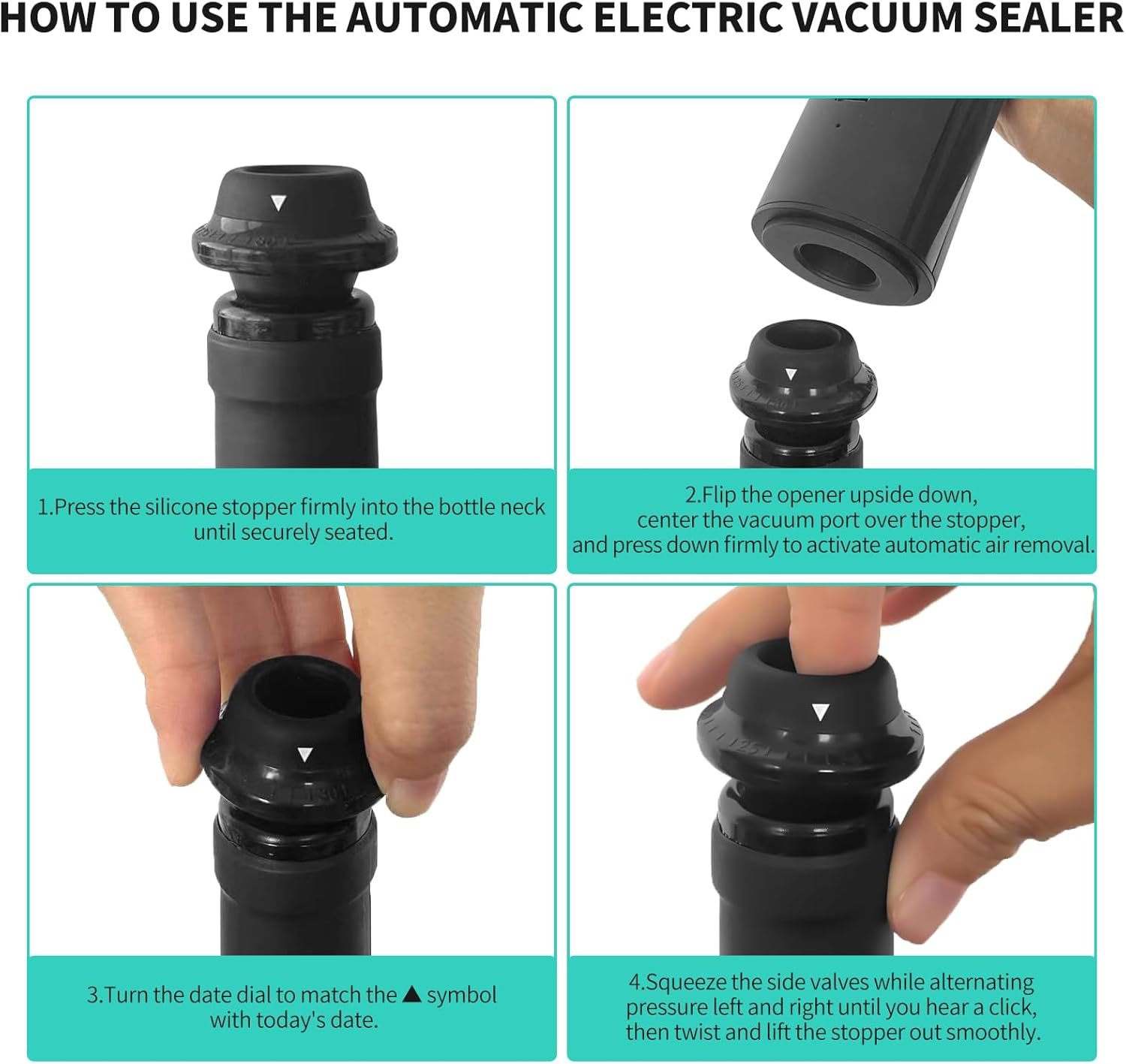 HOW TO USE THE AUTOMATIC ELECTRIC VACUUM SEALER

1.Press the silicone stopper firmly into the bottle neck until securely seated.

2.Flip the opener upside down, center the vacuum port over the stopper, and press down firmly to activate automatic air removal.

3.Turn the date dial to match the ▲ symbol with today's date.

4.Squeeze the side valves while alternating pressure left and right until you hear a click, then twist and lift the stopper out smoothly.